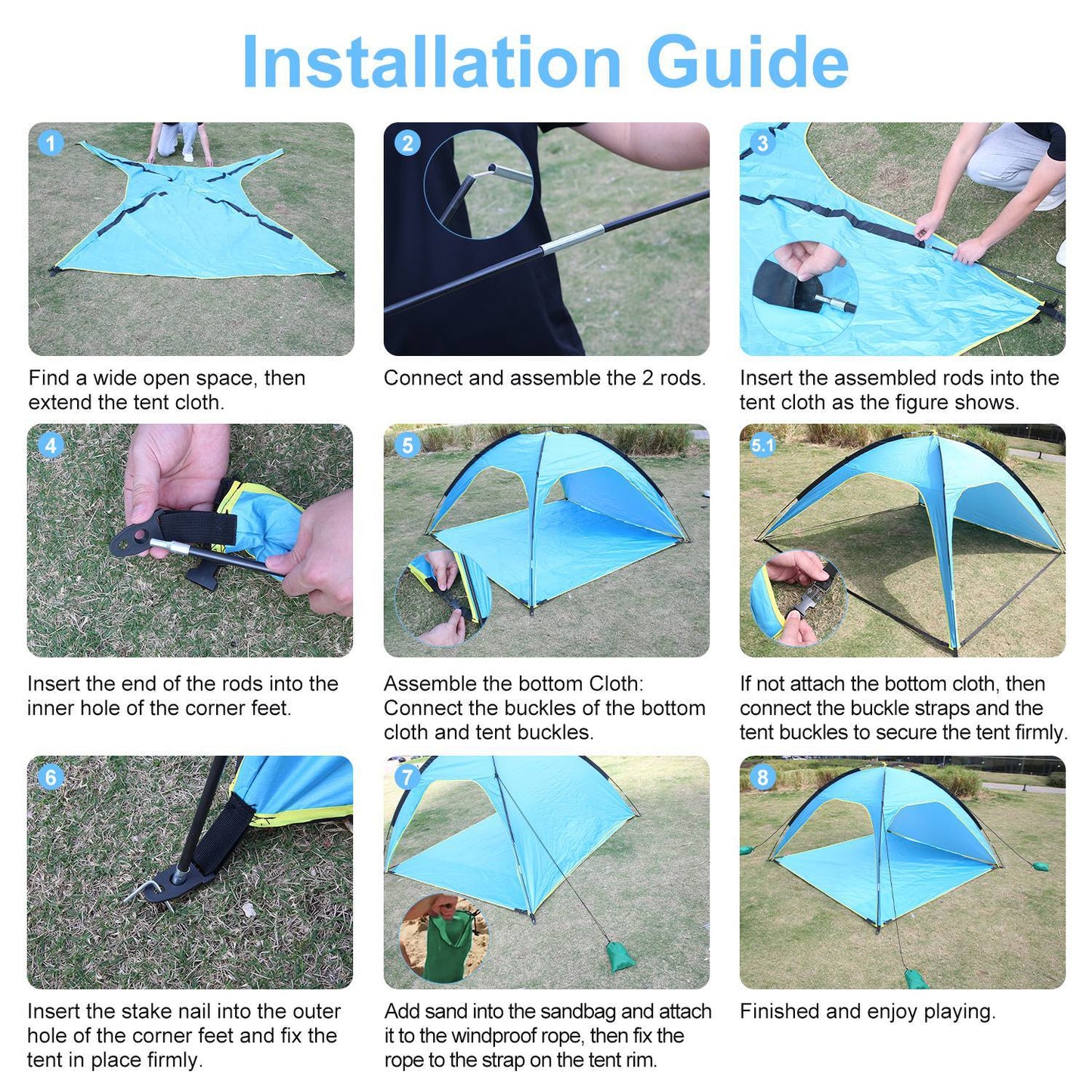 Installation Guide

1

Find a wide open space, then extend the tent cloth.

2

Connect and assemble the 2 rods.

3

Insert the assembled rods into the tent cloth as the figure shows.

4

Insert the end of the rods into the inner hole of the corner feet.

5

Assemble the bottom Cloth: Connect the buckles of the bottom cloth and tent buckles.

5.1

If not attach the bottom cloth, then connect the buckle straps and the tent buckles to secure the tent firmly.

6

Insert the stake nail into the outer hole of the corner feet and fix the tent in place firmly.

7

Add sand into the sandbag and attach it to the windproof rope, then fix the rope to the strap on the tent rim.

8

Finished and enjoy playing.