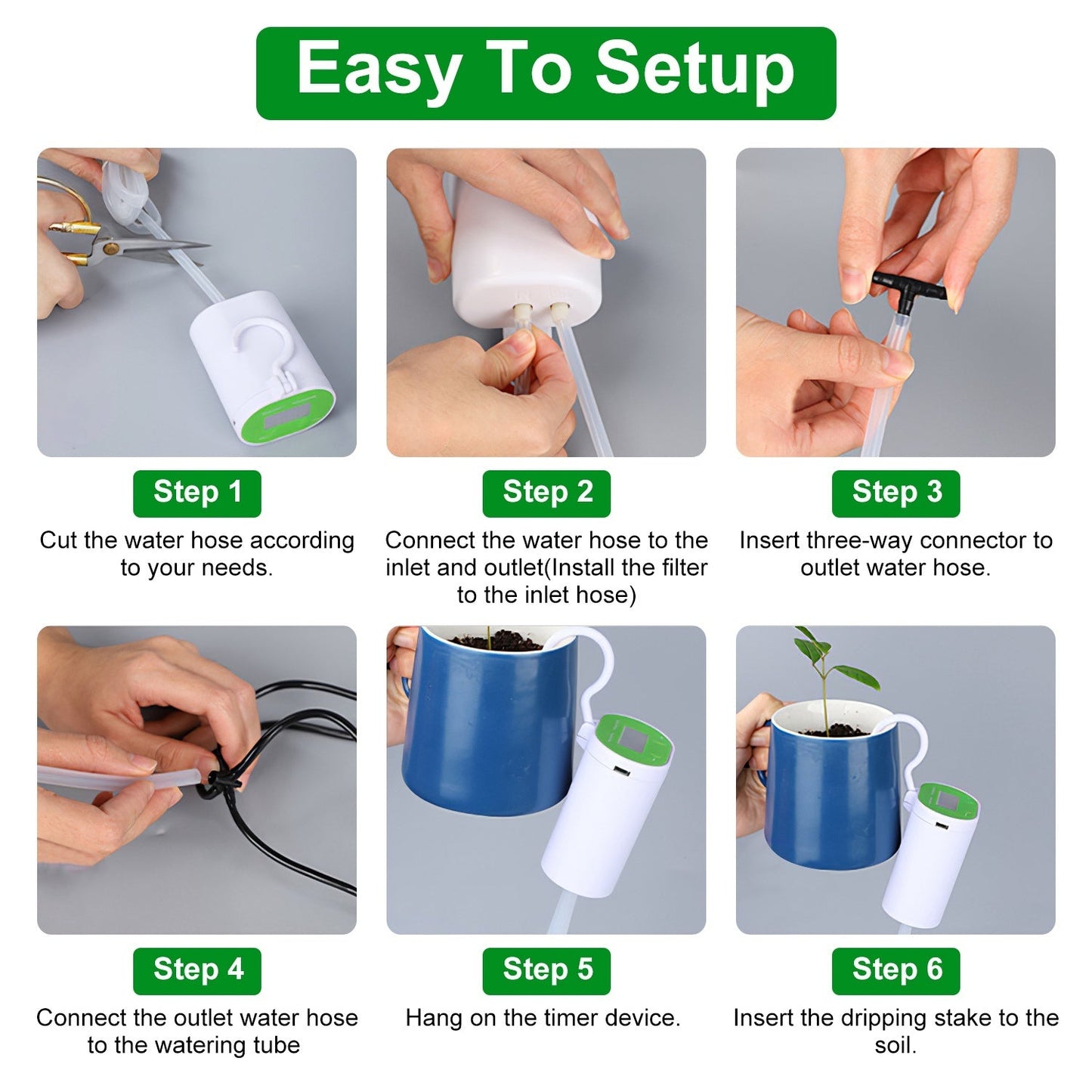 Easy To Setup

Step 1

Cut the water hose according to your needs.

Step 2

Connect the water hose to the inlet and outlet(Install the filter to the inlet hose)

Step 3

Insert three-way connector to outlet water hose.

Step 4

Connect the outlet water hose to the watering tube

Step 5

Hang on the timer device.

Step 6

Insert the dripping stake to the soil.