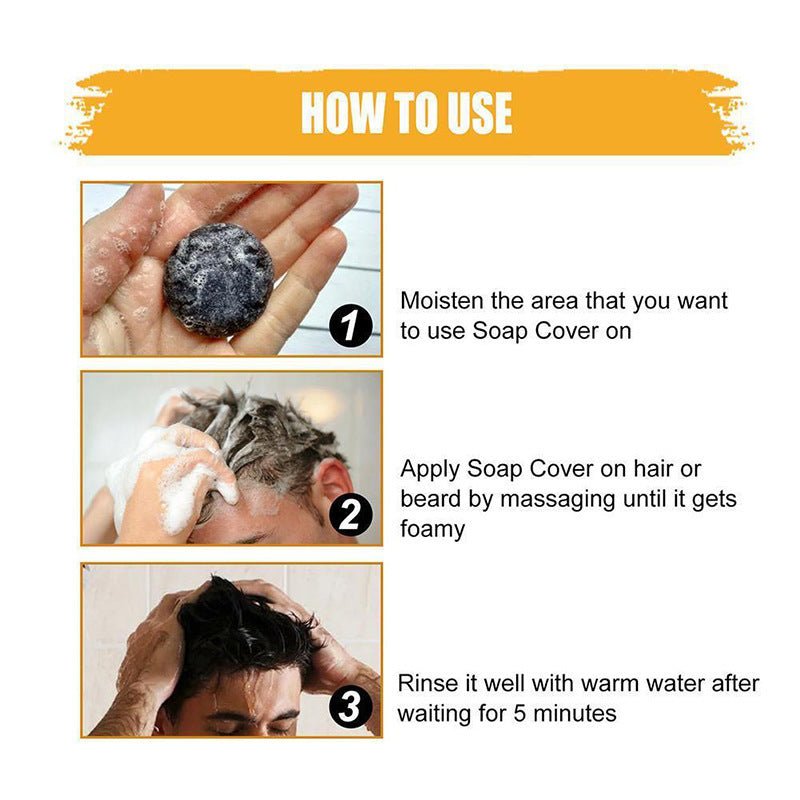 HOW TO USE

1

Moisten the area that you want to use Soap Cover on

2

Apply Soap Cover on hair or beard by massaging until it gets foamy

3

Rinse it well with warm water after waiting for 5 minutes