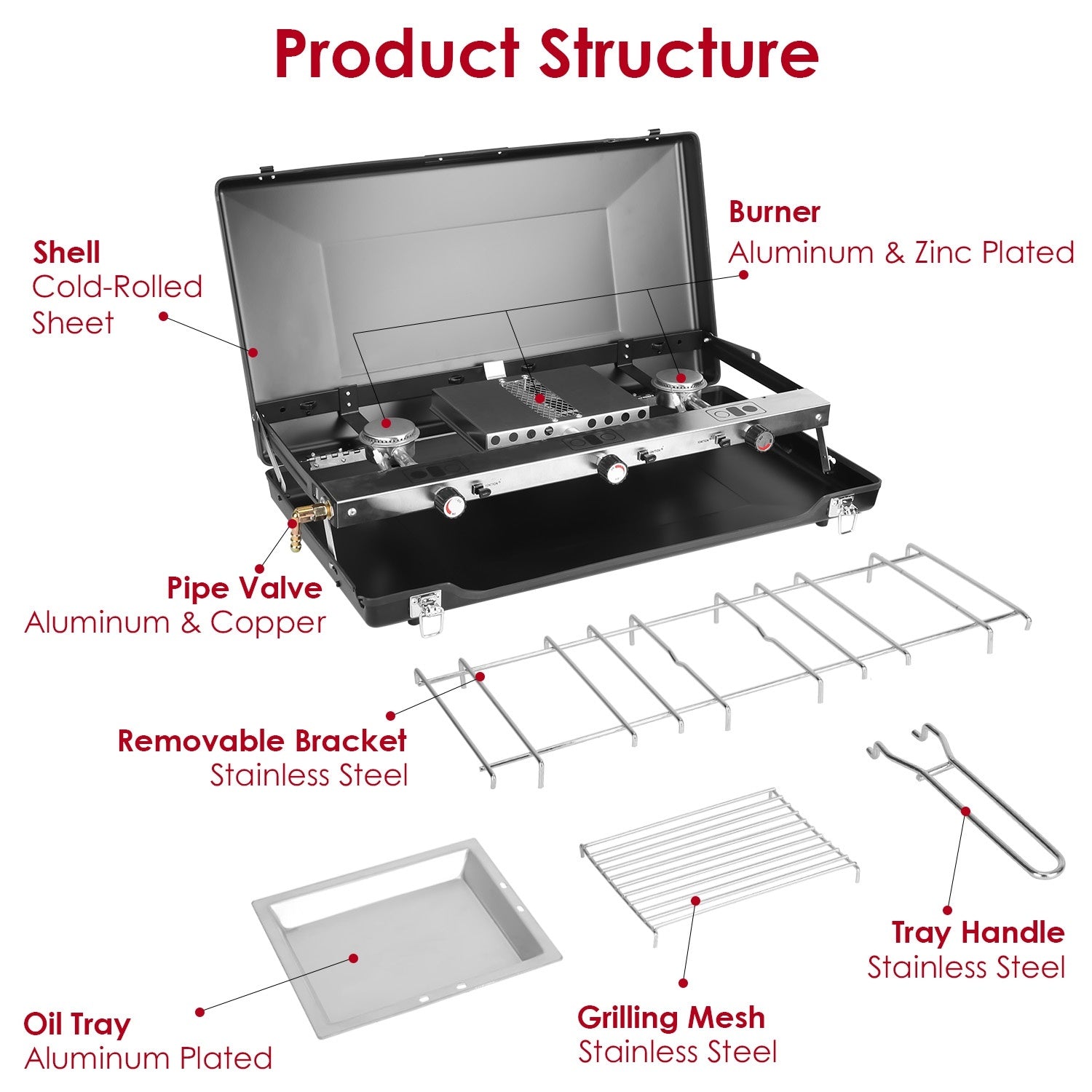 Product Structure

Shell
Cold-Rolled Sheet

Burner
Aluminum & Zinc Plated

Pipe Valve
Aluminum & Copper

Removable Bracket
Stainless Steel

Tray Handle
Stainless Steel

Oil Tray
Aluminum Plated

Grilling Mesh
Stainless Steel