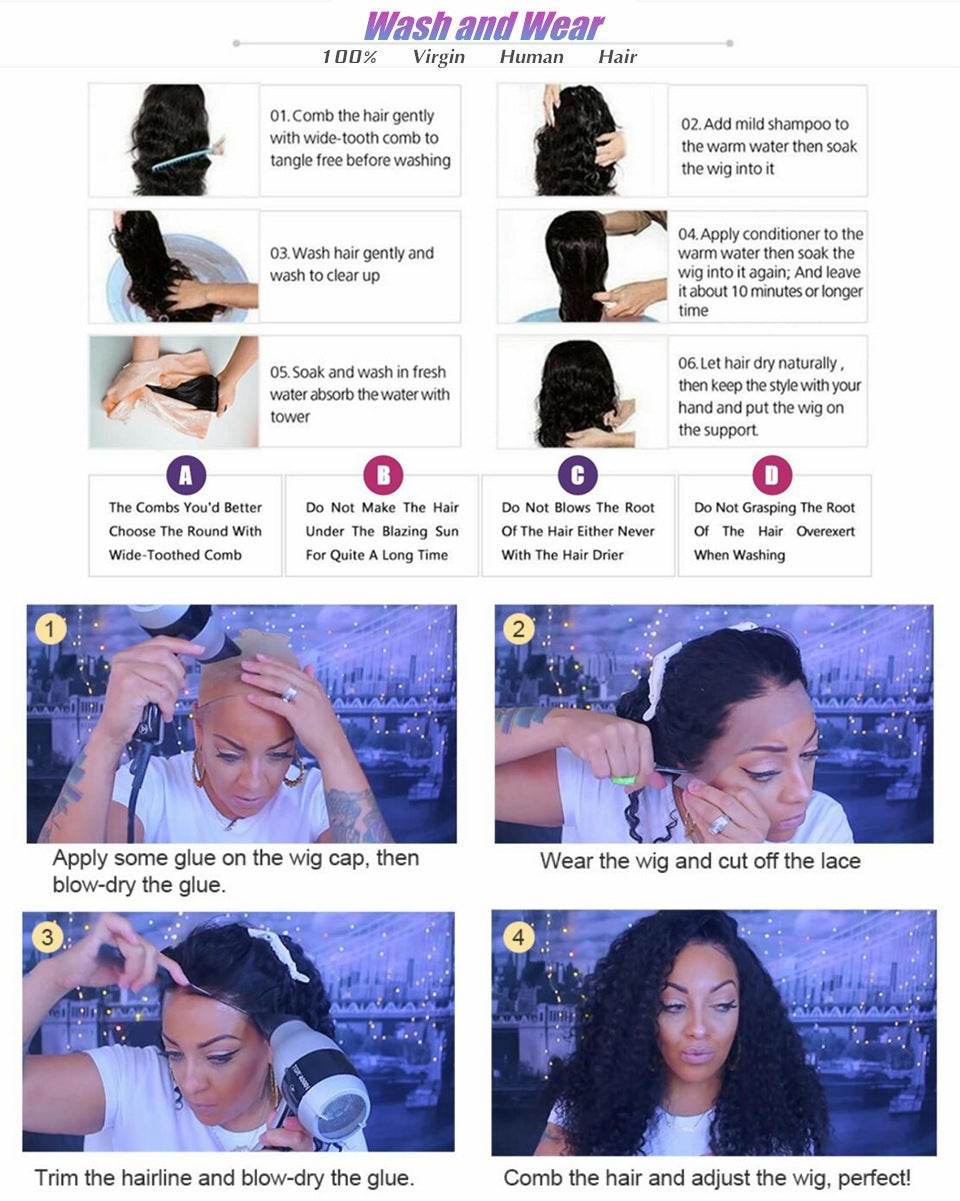 Wash and Wear

100% Virgin Human Hair

01. Comb the hair gently with wide-tooth comb to tangle free before washing

02. Add mild shampoo to the warm water then soak the wig into it

03. Wash hair gently and wash to clear up

04. Apply conditioner to the warm water then soak the wig into it again; And leave it about 10 minutes or longer time

05. Soak and wash in fresh water absorb the water with tower

06. Let hair dry naturally , then keep the style with your hand and put the wig on the support.

A
The Combs You'd Better Choose The Round With Wide-Toothed Comb

B
Do Not Make The Hair Under The Blazing Sun For Quite A Long Time

C
Do Not Blows The Root Of The Hair Either Never With The Hair Drier

D
Do Not Grasping The Root Of The Hair Overexert When Washing

1
Apply some glue on the wig cap, then blow-dry the glue.

2
Wear the wig and cut off the lace

3
Trim the hairline and blow-dry the glue.

4
Comb the hair and adjust the wig, perfect!