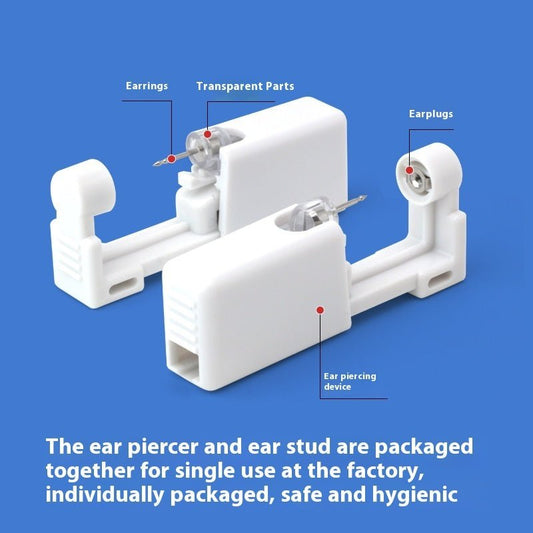 Earrings

Transparent Parts

Earplugs

Ear piercing device

The ear piercer and ear stud are packaged together for single use at the factory, individually packaged, safe and hygienic