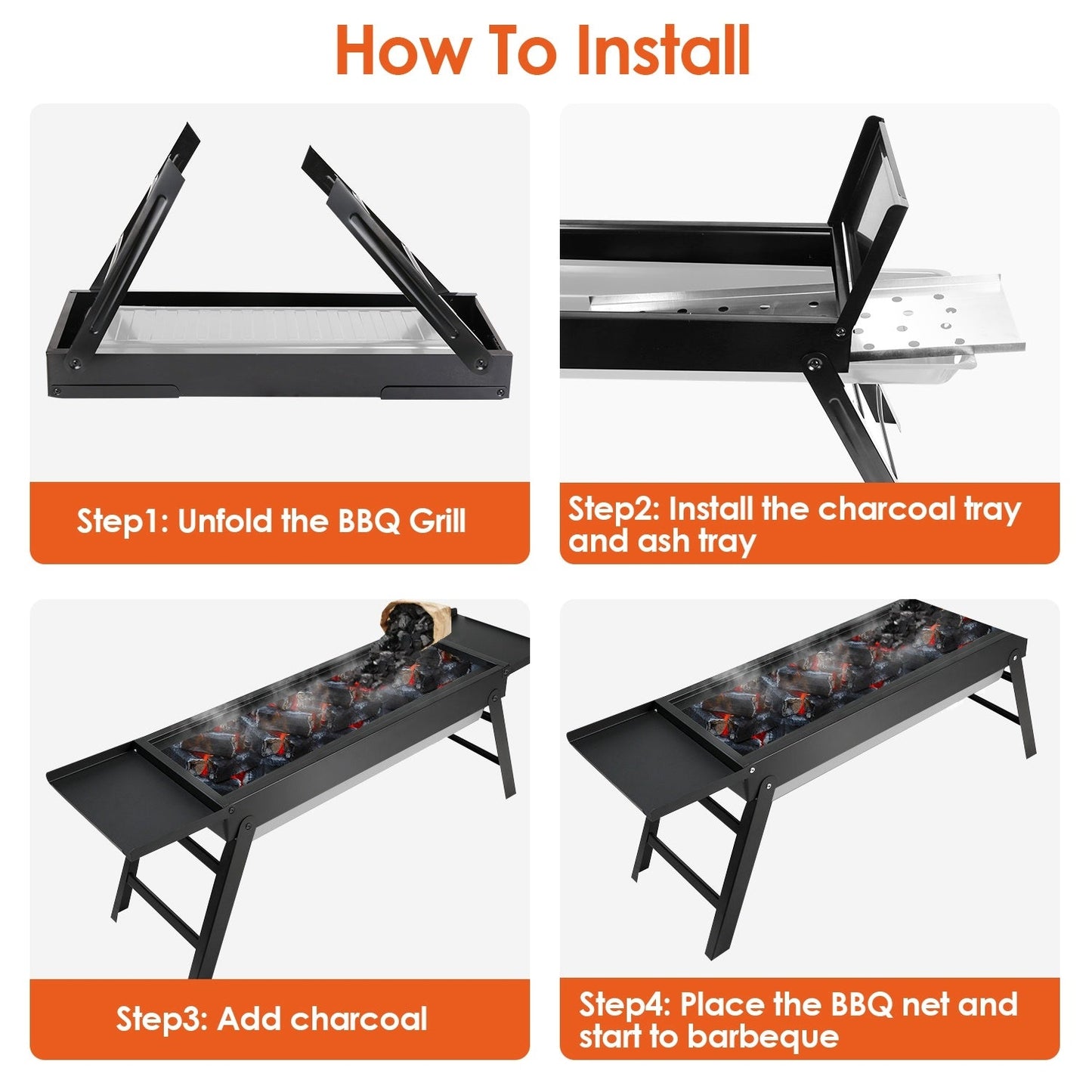 How To Install

Step1: Unfold the BBQ Grill

Step2: Install the charcoal tray and ash tray

Step3: Add charcoal

Step4: Place the BBQ net and start to barbeque