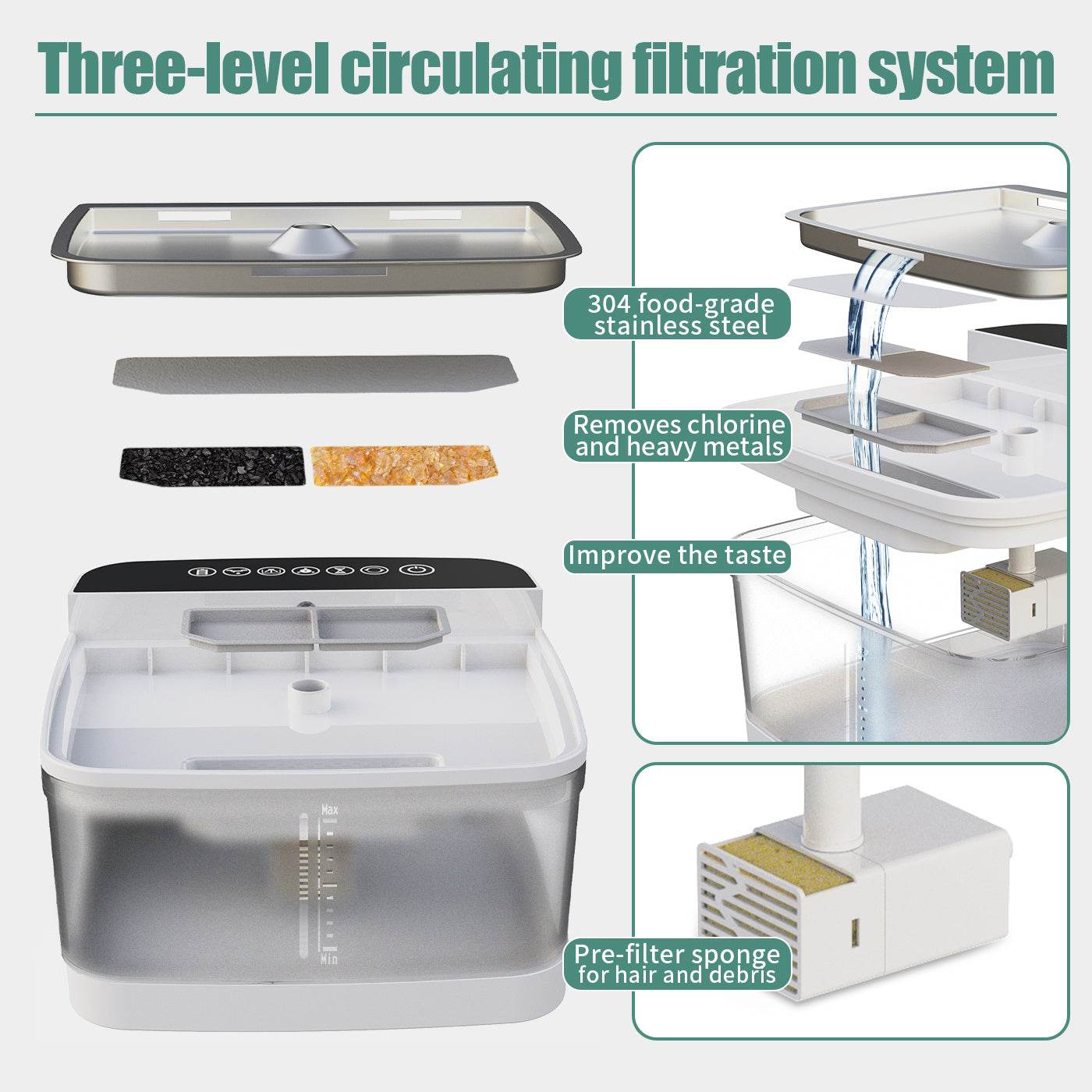 Three-level circulating filtration system

304 food-grade stainless steel

Removes chlorine and heavy metals

Improve the taste

Max

Min

Pre-filter sponge for hair and debris