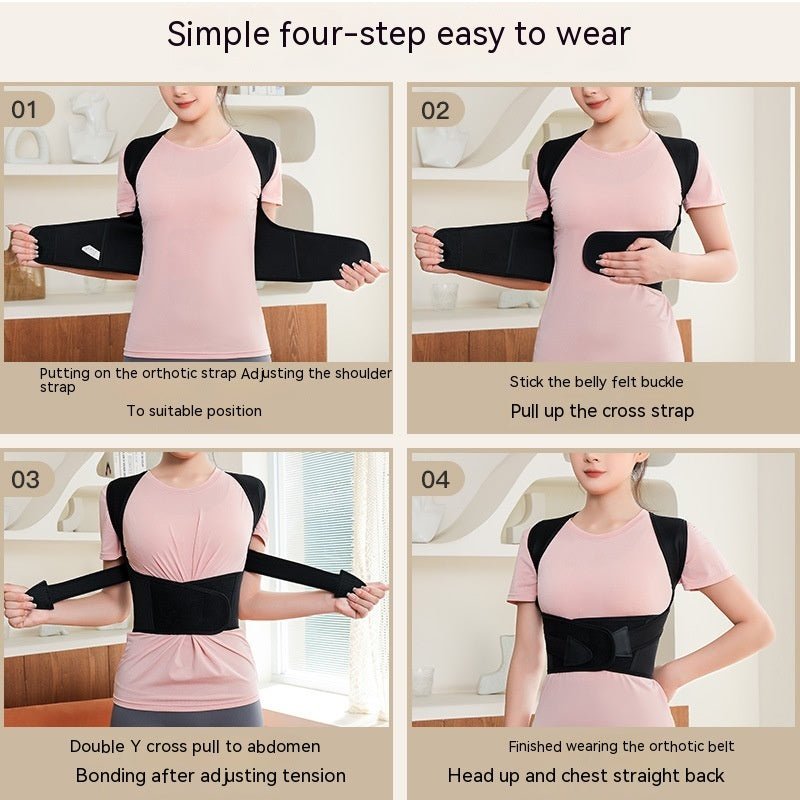 Simple four-step easy to wear

01

Putting on the orthotic strap Adjusting the shoulder strap

To suitable position

02

Stick the belly felt buckle

Pull up the cross strap

03

Double Y cross pull to abdomen

Bonding after adjusting tension

04

Finished wearing the orthotic belt

Head up and chest straight back