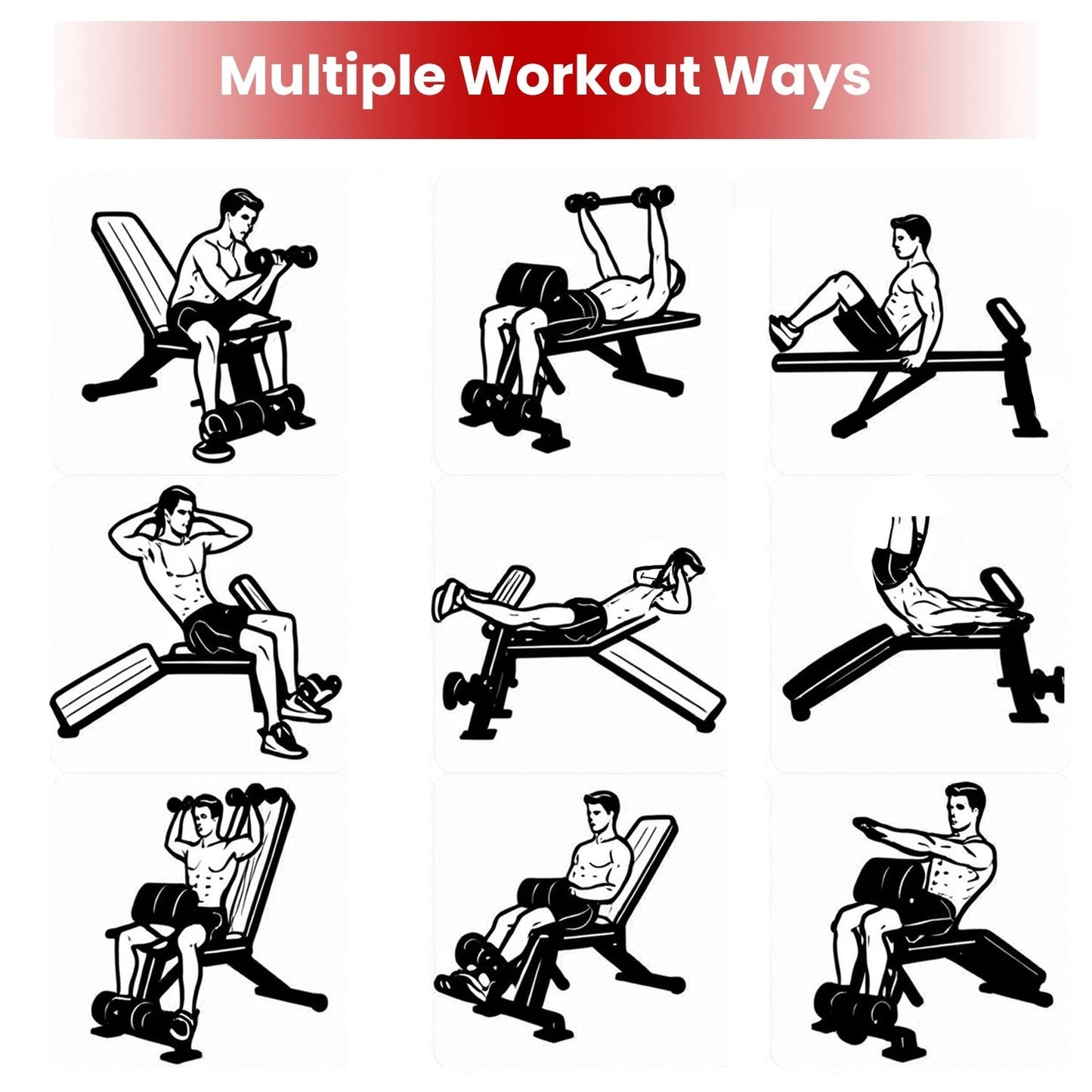 Multiple Workout Ways