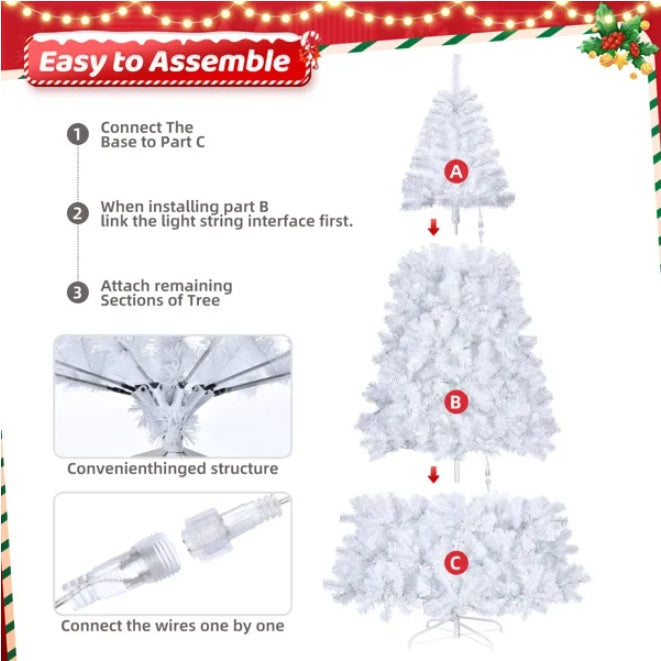 Easy to Assemble

1 Connect The Base to Part C

2 When installing part B link the light string interface first.

3 Attach remaining Sections of Tree

Convenienthinged structure

Connect the wires one by one

A

B

C