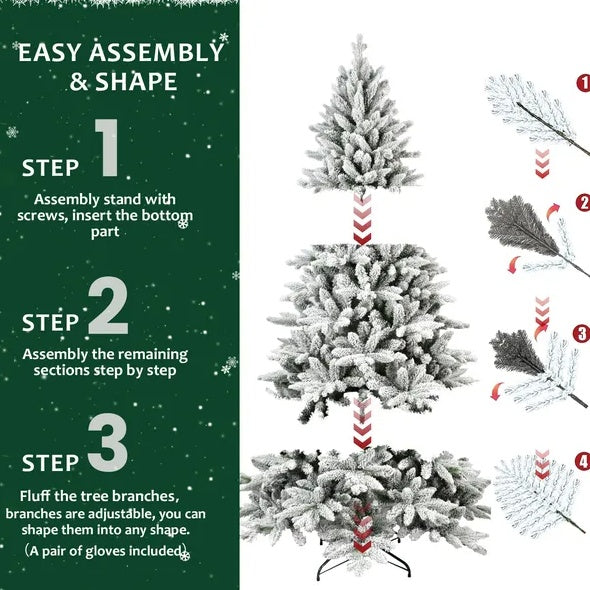 EASY ASSEMBLY & SHAPE

STEP 1

Assembly stand with screws, insert the bottom part

STEP 2

Assembly the remaining sections step by step

STEP 3

Fluff the tree branches, branches are adjustable, you can shape them into any shape.

(A pair of gloves included)

1

2

3

4