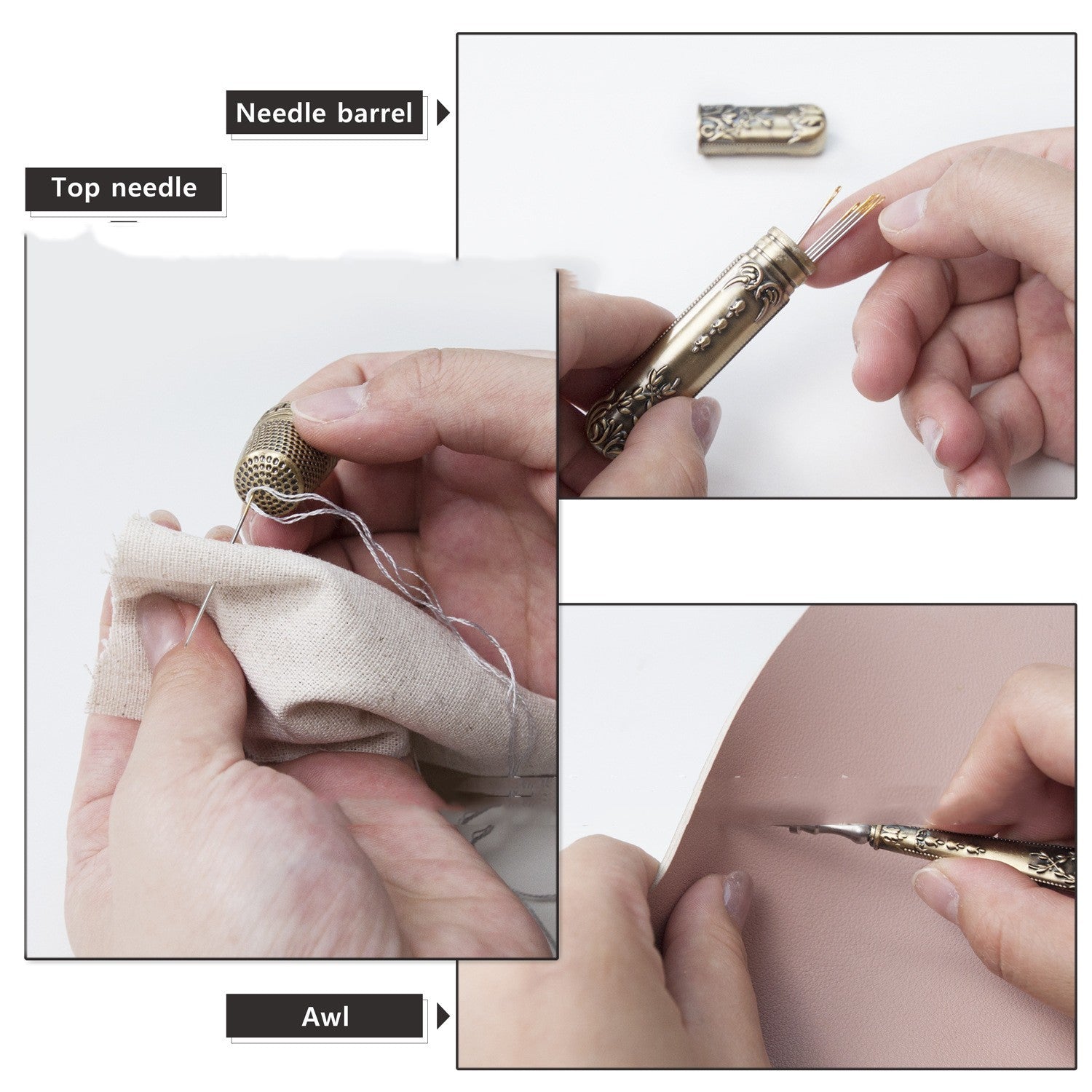 Needle barrel

Top needle

Awl